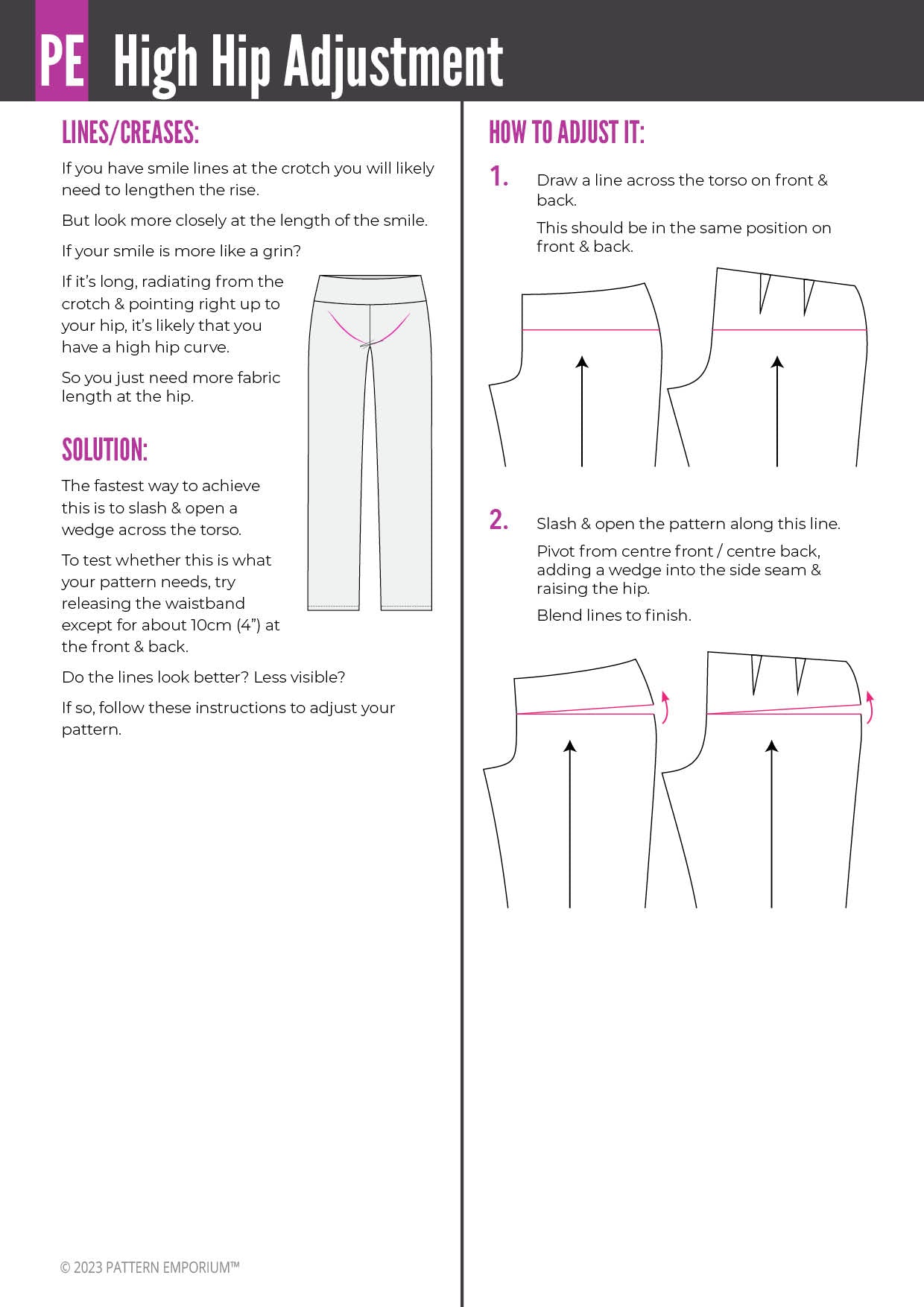 PE High Hip Adjustment

LINES/CREASES:

If you have smile lines at the crotch you will likely need to lengthen the rise.

But look more closely at the length of the smile.

If your smile is more like a grin?

If it's long, radiating from the crotch & pointing right up to your hip, it's likely that you have a high hip curve.

So you just need more fabric length at the hip.

SOLUTION:

The fastest way to achieve this is to slash & open a wedge across the torso.

To test whether this is what your pattern needs, try releasing the waistband except for about 10cm (4") at the front & back.

Do the lines look better? Less visible?

If so, follow these instructions to adjust your pattern.

© 2023 PATTERN EMPORIUM™

HOW TO ADJUST IT:

1. Draw a line across the torso on front & back.

This should be in the same position on front & back.

2. Slash & open the pattern along this line.

Pivot from centre front / centre back, adding a wedge into the side seam & raising the hip.

Blend lines to finish.