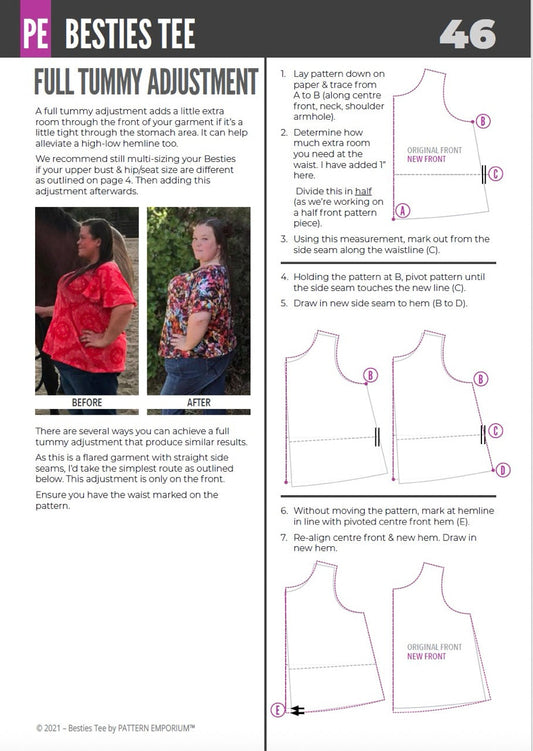 PE BESTIES TEE 46

FULL TUMMY ADJUSTMENT

A full tummy adjustment adds a little extra room through the front of your garment if it's a little tight through the stomach area. It can help alleviate a high-low hemline too.

We recommend still multi-sizing your Besties if your upper bust & hip/seat size are different as outlined on page 4. Then adding this adjustment afterwards.

BEFORE

AFTER

There are several ways you can achieve a full tummy adjustment that produce similar results.

As this is a flared garment with straight side seams, I'd take the simplest route as outlined below. This adjustment is only on the front.

Ensure you have the waist marked on the pattern.

© 2021 – Besties Tee by PATTERN EMPORIUM™

1. Lay pattern down on paper & trace from A to B (along centre front, neck, shoulder armhole).

2. Determine how much extra room you need at the waist. I have added 1" here.

Divide this in half (as we're working on a half front pattern piece).

3. Using this measurement, mark out from the side seam along the waistline (C).

B

ORIGINAL FRONT
NEW FRONT

C

A

4. Holding the pattern at B, pivot pattern until the side seam touches the new line (C).

5. Draw in new side seam to hem (B to D).

B

B

C

D

6. Without moving the pattern, mark at hemline in line with pivoted centre front hem (E).

7. Re-align centre front & new hem. Draw in new hem.

E

ORIGINAL FRONT
NEW FRONT